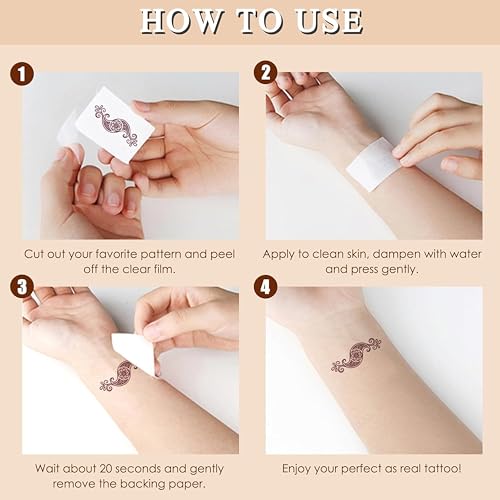 HOW TO USE

1

Cut out your favorite pattern and peel off the clear film.

2

Apply to clean skin, dampen with water and press gently.

3

Wait about 20 seconds and gently remove the backing paper.

4

Enjoy your perfect as real tattoo!