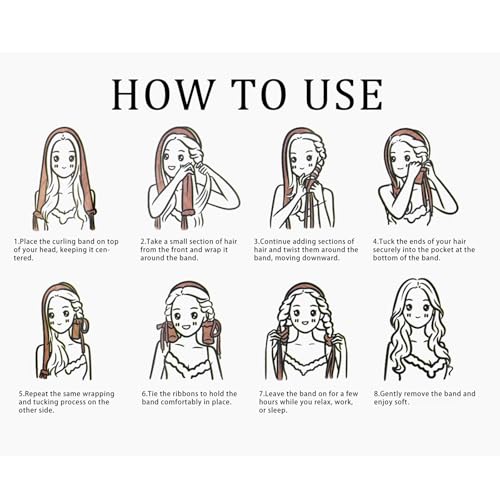 HOW TO USE

1.Place the curling band on top of your head, keeping it centered.

2.Take a small section of hair from the front and wrap it around the band.

3.Continue adding sections of hair and twist them around the band, moving downward.

4.Tuck the ends of your hair securely into the pocket at the bottom of the band.

5.Repeat the same wrapping and tucking process on the other side.

6.Tie the ribbons to hold the band comfortably in place.

7.Leave the band on for a few hours while you relax, work, or sleep.

8.Gently remove the band and enjoy soft.