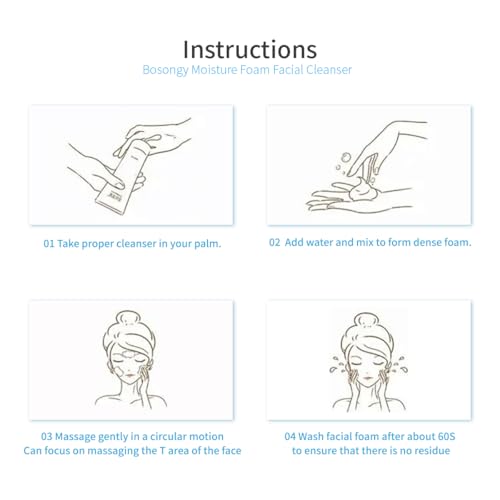 Instructions
Bosongy Moisture Foam Facial Cleanser

01 Take proper cleanser in your palm.

02 Add water and mix to form dense foam.

03 Massage gently in a circular motion
Can focus on massaging the T area of the face

04 Wash facial foam after about 60S
to ensure that there is no residue