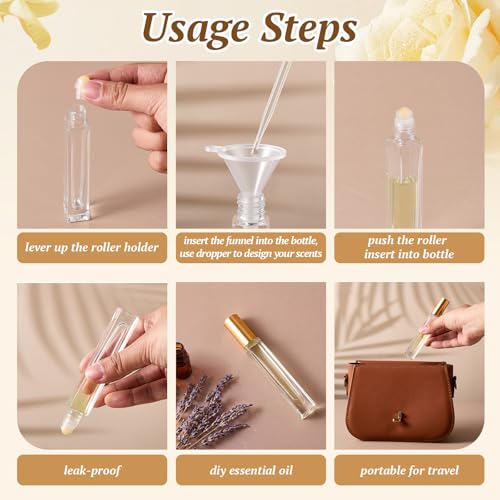 Usage Steps

lever up the roller holder

insert the funnel into the bottle, use dropper to design your scents

push the roller insert into bottle

leak-proof

diy essential oil

portable for travel