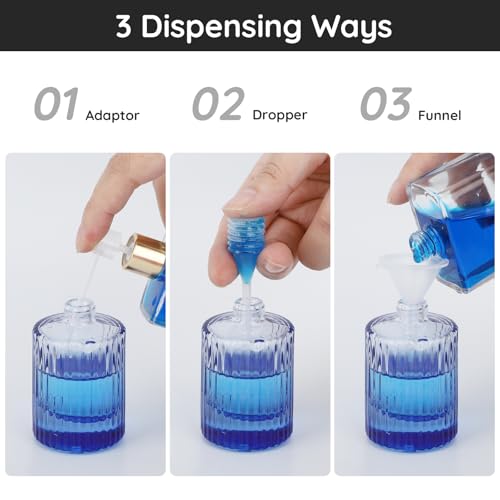 3 Dispensing Ways

01 Adaptor

02 Dropper

03 Funnel