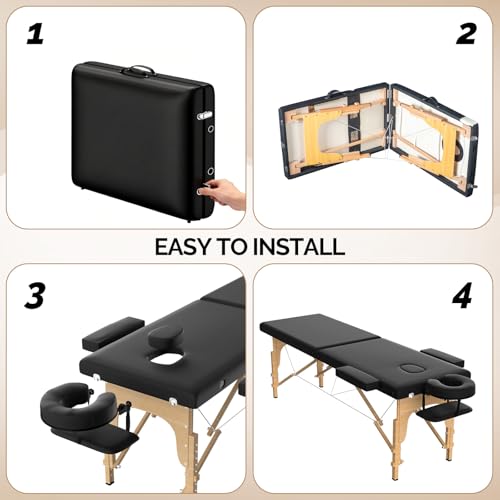 1

2

EASY TO INSTALL

3

4