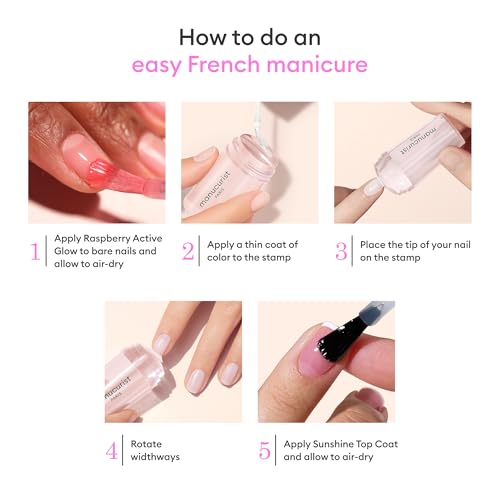 How to do an
easy French manicure

manucurist PARIS

manucurist PARIS

1 Apply Raspberry Active Glow to bare nails and allow to air-dry

2 Apply a thin coat of color to the stamp

3 Place the tip of your nail on the stamp

manucurist PARIS

4 Rotate widthways

5 Apply Sunshine Top Coat and allow to air-dry