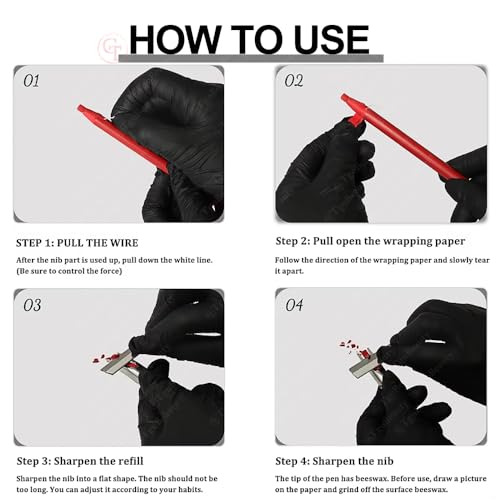 HOW TO USE

01

STEP 1: PULL THE WIRE

After the nib part is used up, pull down the white line. (Be sure to control the force)

02

Step 2: Pull open the wrapping paper

Follow the direction of the wrapping paper and slowly tear it apart.

03

Step 3: Sharpen the refill

Sharpen the nib into a flat shape. The nib should not be too long. You can adjust it according to your habits.

04

Step 4: Sharpen the nib

The tip of the pen has beeswax. Before use, draw a picture on the paper and grind off the surface beeswax.