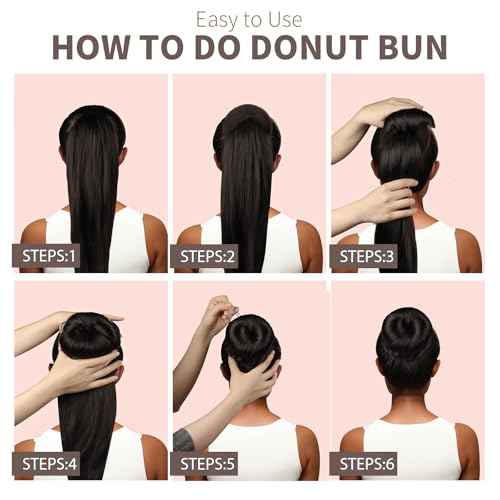 Easy to Use
HOW TO DO DONUT BUN

STEPS:1

STEPS:2

STEPS:3

STEPS:4

STEPS:5

STEPS:6