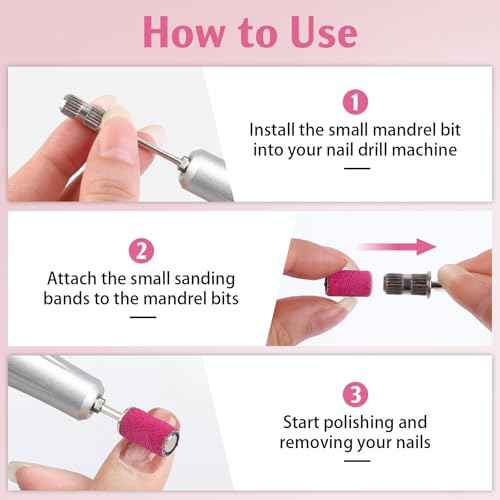 How to Use

1

Install the small mandrel bit into your nail drill machine

2

Attach the small sanding bands to the mandrel bits

3

Start polishing and removing your nails