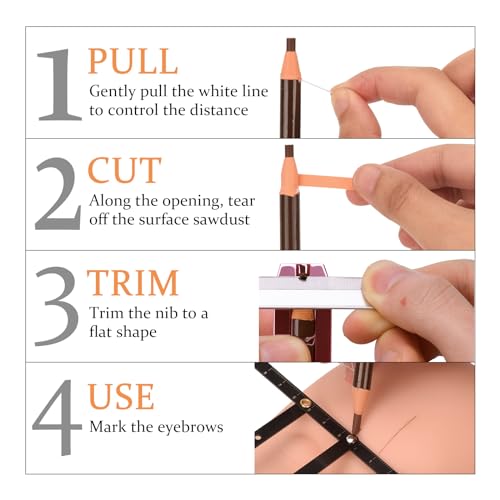 1 PULL
Gently pull the white line to control the distance

2 CUT
Along the opening, tear off the surface sawdust

3 TRIM
Trim the nib to a flat shape

4 USE
Mark the eyebrows