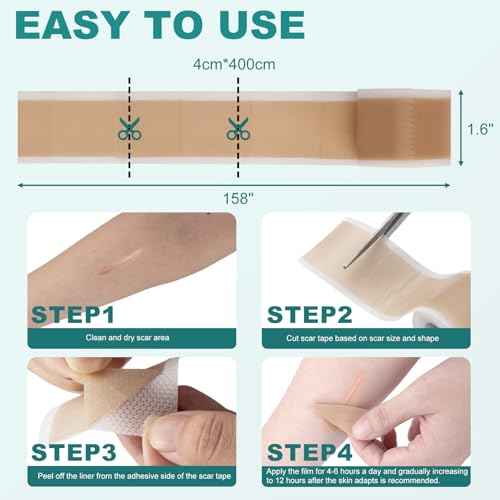 EASY TO USE

4cm*400cm

1.6"

158"

STEP1

Clean and dry scar area

STEP2

Cut scar tape based on scar size and shape

STEP3

Peel off the liner from the adhesive side of the scar tape

STEP4

Apply the film for 4-6 hours a day and gradually increasing to 12 hours after the skin adapts is recommended.