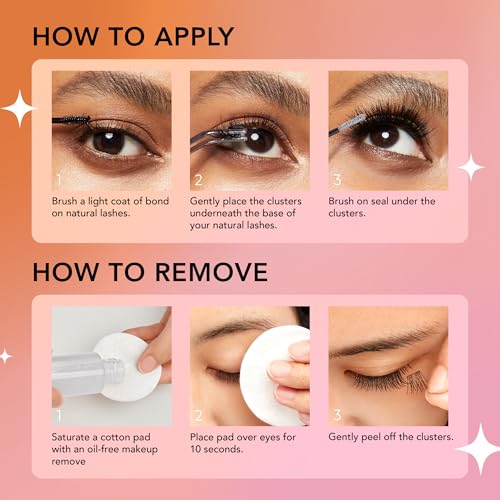 HOW TO APPLY

1
Brush a light coat of bond on natural lashes.

2
Gently place the clusters underneath the base of your natural lashes.

3
Brush on seal under the clusters.

HOW TO REMOVE

1
Saturate a cotton pad with an oil-free makeup remove

2
Place pad over eyes for 10 seconds.

3
Gently peel off the clusters.