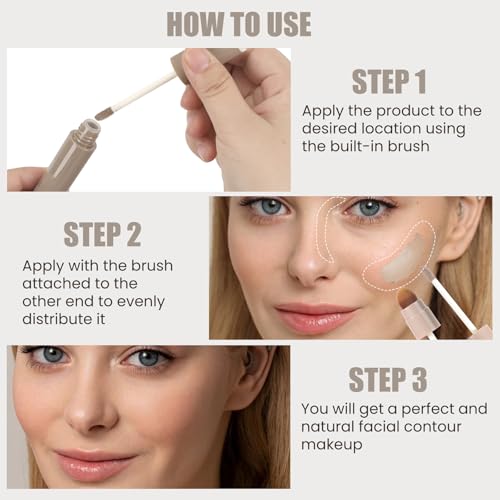 HOW TO USE

STEP 1

Apply the product to the desired location using the built-in brush

STEP 2

Apply with the brush attached to the other end to evenly distribute it

STEP 3

You will get a perfect and natural facial contour makeup