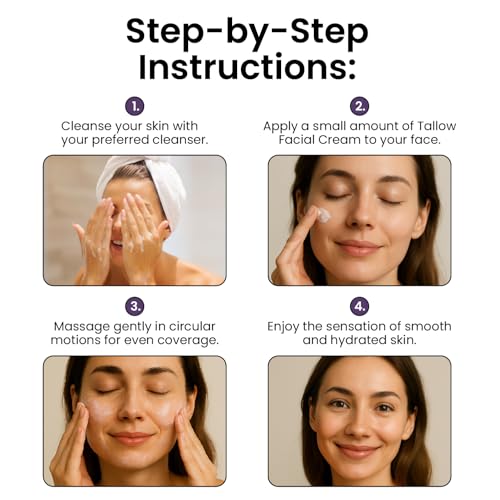 Step-by-Step Instructions:

1.
Cleanse your skin with your preferred cleanser.

2.
Apply a small amount of Tallow Facial Cream to your face.

3.
Massage gently in circular motions for even coverage.

4.
Enjoy the sensation of smooth and hydrated skin.