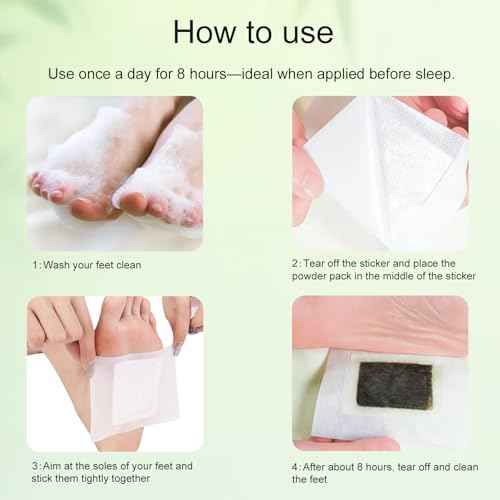 How to use

Use once a day for 8 hours—ideal when applied before sleep.

1: Wash your feet clean

2: Tear off the sticker and place the powder pack in the middle of the sticker

3: Aim at the soles of your feet and stick them tightly together

4: After about 8 hours, tear off and clean the feet