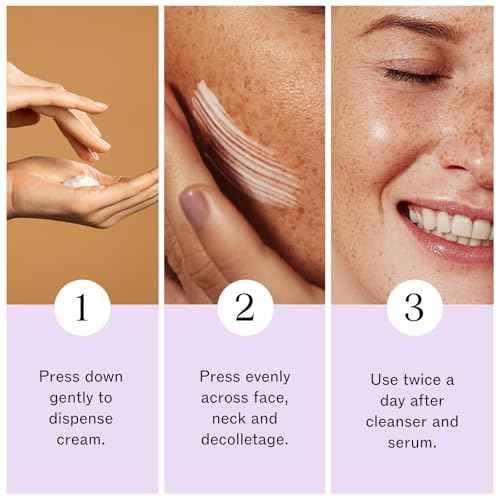 1

Press down gently to dispense cream.

2

Press evenly across face, neck and decolletage.

3

Use twice a day after cleanser and serum.