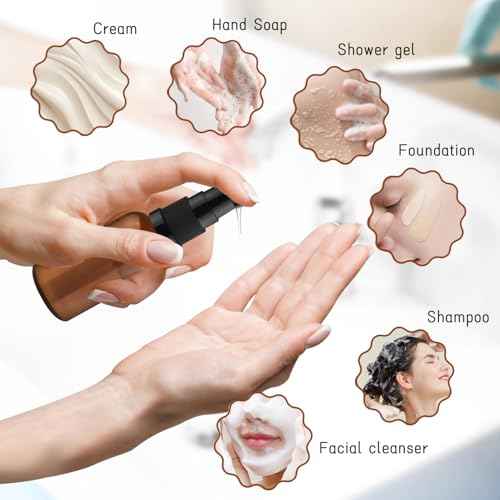 Cream
Hand Soap
Shower gel
Foundation
Shampoo
Facial cleanser