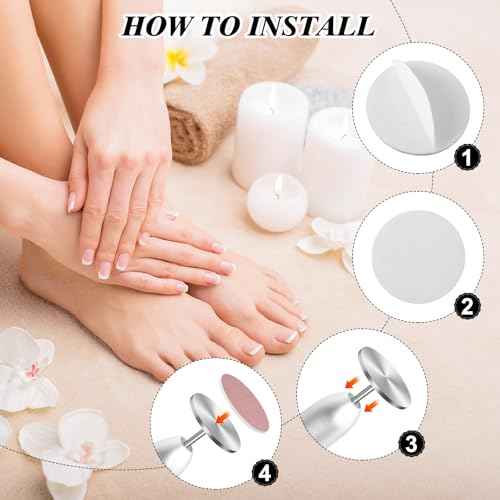 HOW TO INSTALL

1

2

3

4