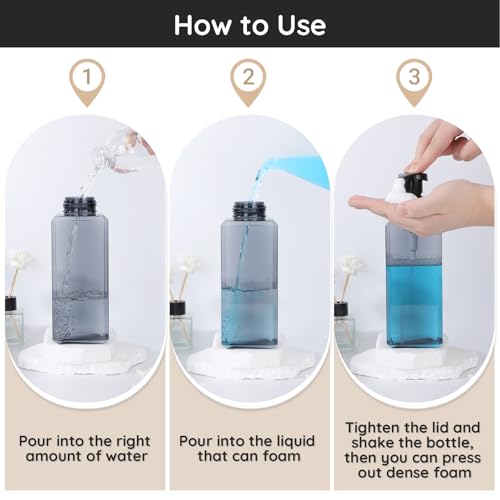 How to Use

1

Pour into the right amount of water

2

Pour into the liquid that can foam

3

Tighten the lid and shake the bottle, then you can press out dense foam