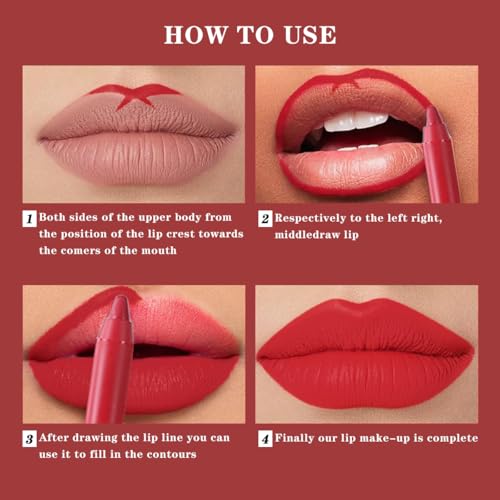 HOW TO USE

1 Both sides of the upper body from the position of the lip crest towards the comers of the mouth

2 Respectively to the left right, middledraw lip

3 After drawing the lip line you can use it to fill in the contours

4 Finally our lip make-up is complete