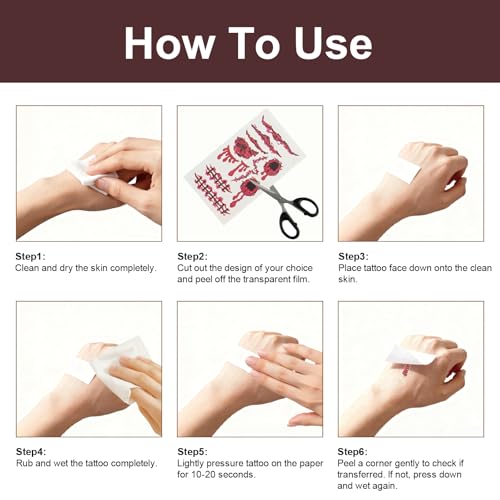 How To Use

Step1:
Clean and dry the skin completely.

Step2:
Cut out the design of your choice and peel off the transparent film.

Step3:
Place tattoo face down onto the clean skin.

Step4:
Rub and wet the tattoo completely.

Step5:
Lightly pressure tattoo on the paper for 10-20 seconds.

Step6:
Peel a corner gently to check if transferred. If not, press down and wet again.