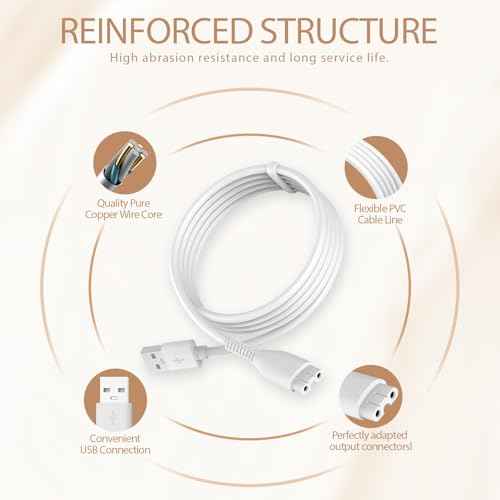 REINFORCED STRUCTURE
High abrasion resistance and long service life.

Quality Pure Copper Wire Core

Flexible PVC Cable Line

Convenient USB Connection

Perfectly adapted output connectors!