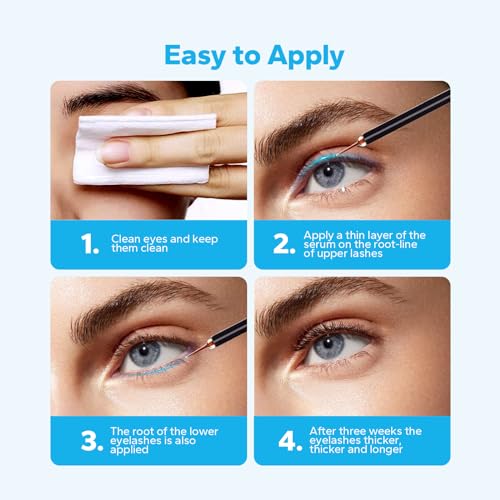 Easy to Apply

1. Clean eyes and keep them clean

2. Apply a thin layer of the serum on the root-line of upper lashes

3. The root of the lower eyelashes is also applied

4. After three weeks the eyelashes thicker, thicker and longer