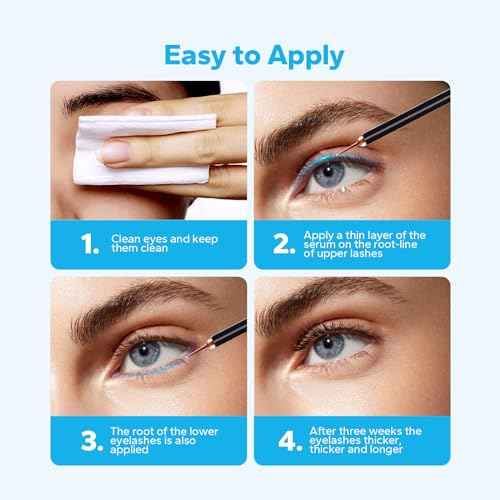 Easy to Apply

1. Clean eyes and keep them clean

2. Apply a thin layer of the serum on the root-line of upper lashes

3. The root of the lower eyelashes is also applied

4. After three weeks the eyelashes thicker, thicker and longer