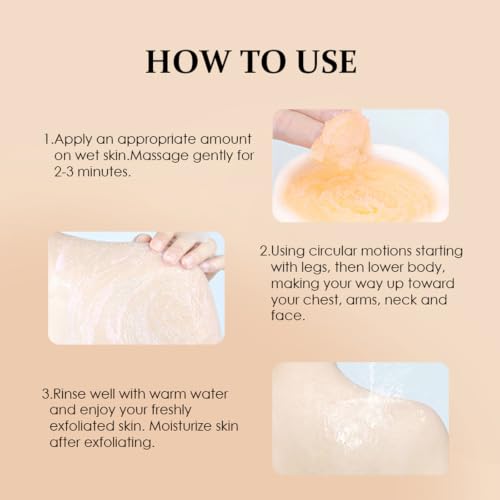 HOW TO USE

1.Apply an appropriate amount on wet skin.Massage gently for 2-3 minutes.

2.Using circular motions starting with legs, then lower body, making your way up toward your chest, arms, neck and face.

3.Rinse well with warm water and enjoy your freshly exfoliated skin. Moisturize skin after exfoliating.