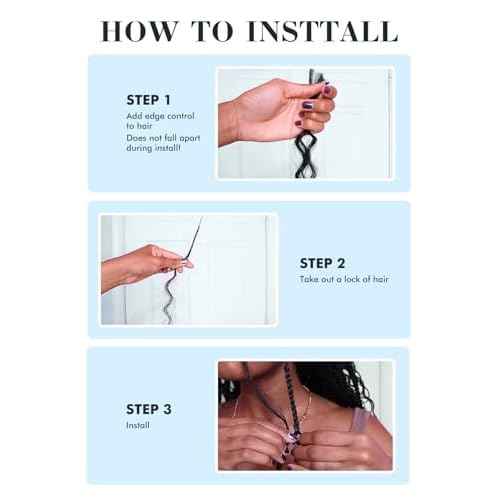 HOW TO INSTTALL

STEP 1
Add edge control to hair
Does not fall apart during install!

STEP 2
Take out a lock of hair

STEP 3
Install