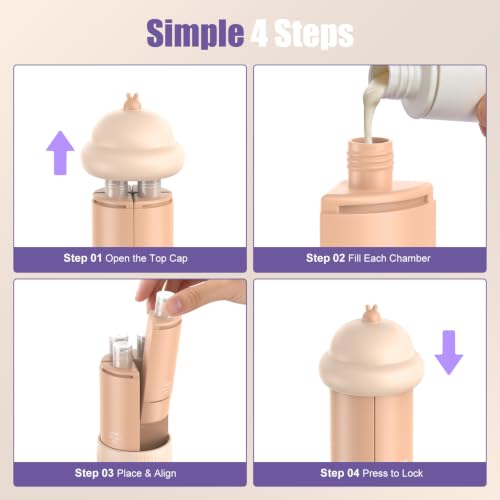 Simple 4 Steps

Step 01 Open the Top Cap

Step 02 Fill Each Chamber

Step 03 Place & Align

Step 04 Press to Lock