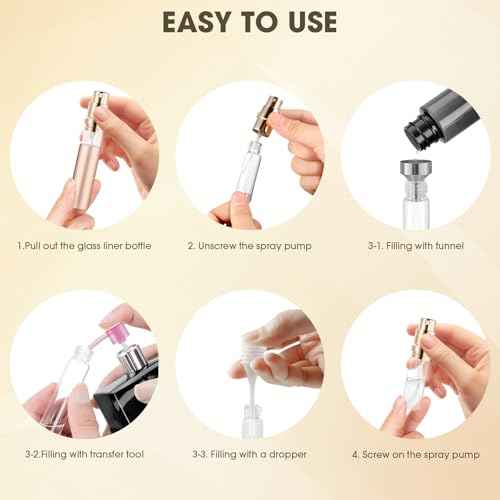 EASY TO USE

1.Pull out the glass liner bottle

2. Unscrew the spray pump

3-1. Filling with funnel

3-2.Filling with transfer tool

3-3. Filling with a dropper

4. Screw on the spray pump