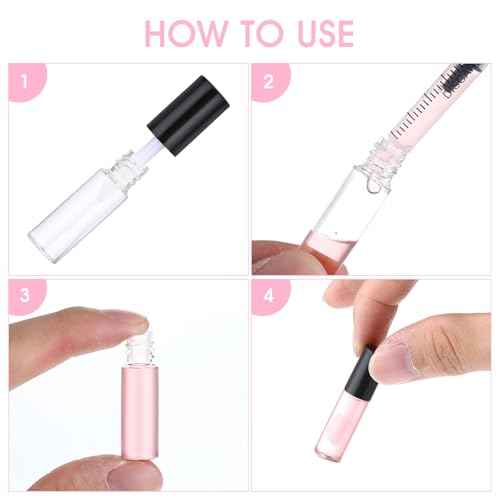 HOW TO USE

1

2

3

4