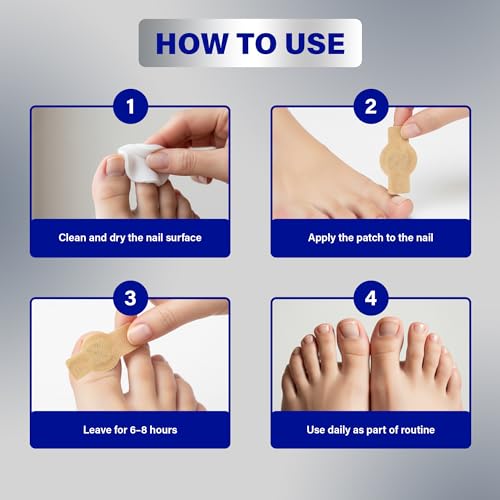 HOW TO USE

1

Clean and dry the nail surface

2

Apply the patch to the nail

3

Leave for 6–8 hours

4

Use daily as part of routine