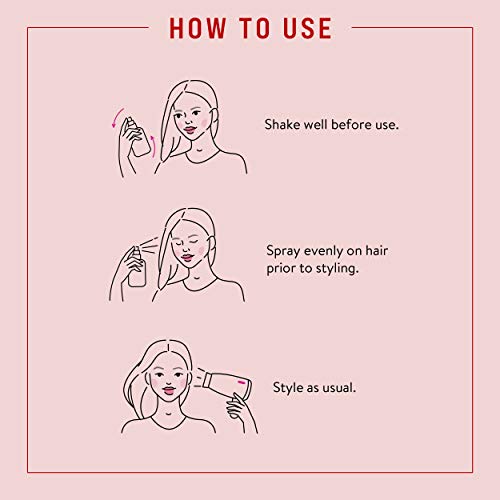 HOW TO USE

Shake well before use.

Spray evenly on hair prior to styling.

Style as usual.