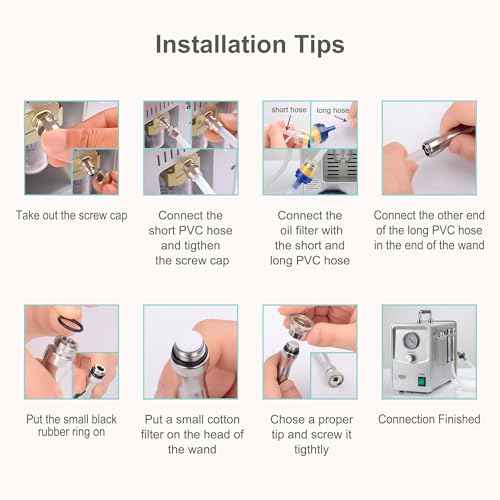 Installation Tips

Take out the screw cap

Connect the short PVC hose and tigthen the screw cap

short hose

long hose

Connect the oil filter with the short and long PVC hose

Connect the other end of the long PVC hose in the end of the wand

Put the small black rubber ring on

Put a small cotton filter on the head of the wand

Chose a proper tip and screw it tigthtly

Connection Finished