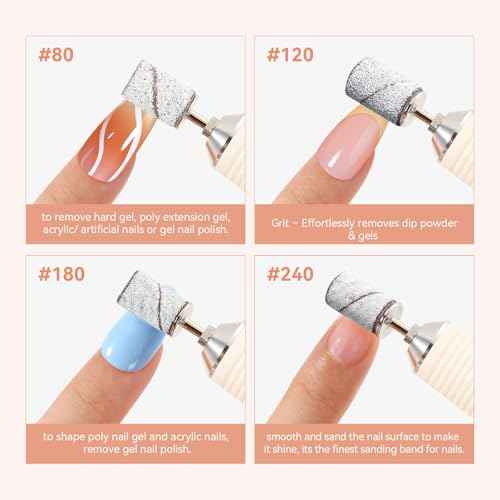 #80

to remove hard gel, poly extension gel, acrylic/ artificial nails or gel nail polish.

#120

Grit – Effortlessly removes dip powder & gels

#180

to shape poly nail gel and acrylic nails, remove gel nail polish.

#240

smooth and sand the nail surface to make it shine, its the finest sanding band for nails.