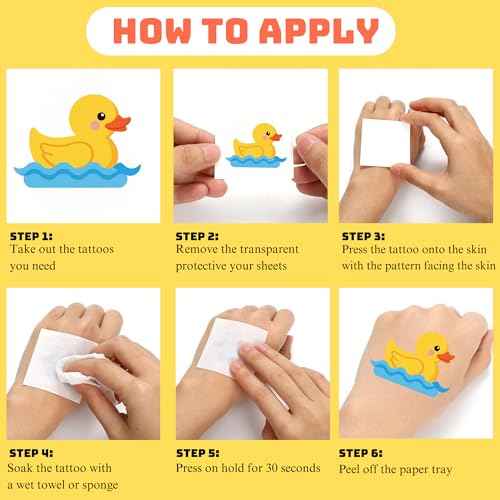 HOW TO APPLY

STEP 1:
Take out the tattoos you need

STEP 2:
Remove the transparent protective your sheets

STEP 3:
Press the tattoo onto the skin with the pattern facing the skin

STEP 4:
Soak the tattoo with a wet towel or sponge

STEP 5:
Press on hold for 30 seconds

STEP 6:
Peel off the paper tray