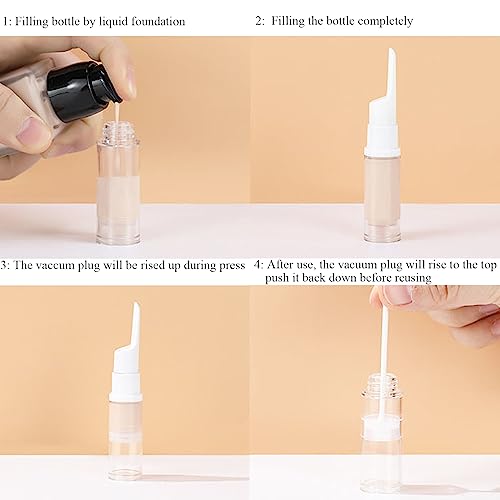 1: Filling bottle by liquid foundation

2: Filling the bottle completely

3: The vacuum plug will be rised up during press

4: After use, the vacuum plug will rise to the top push it back down before reusing