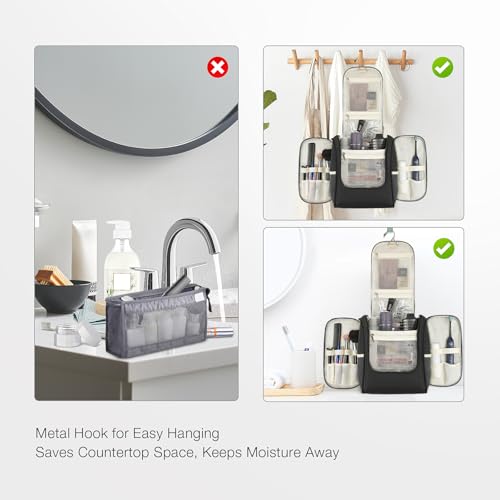 Metal Hook for Easy Hanging
Saves Countertop Space, Keeps Moisture Away