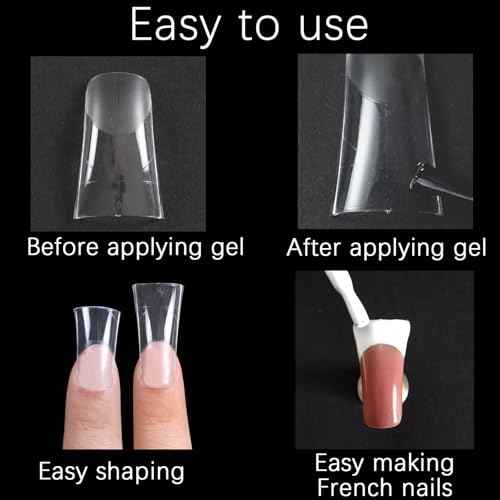 Easy to use

Before applying gel

After applying gel

Easy shaping

Easy making French nails