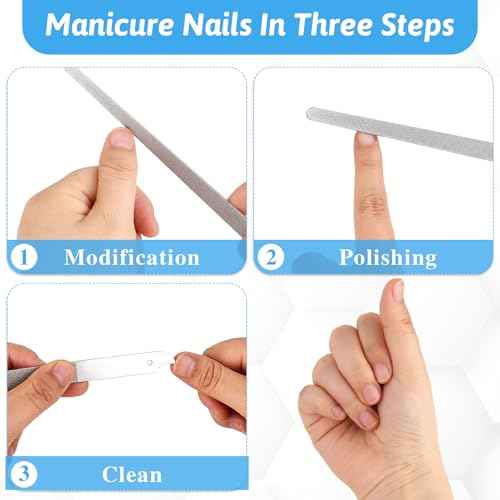 Manicure Nails In Three Steps

1 Modification

2 Polishing

3 Clean