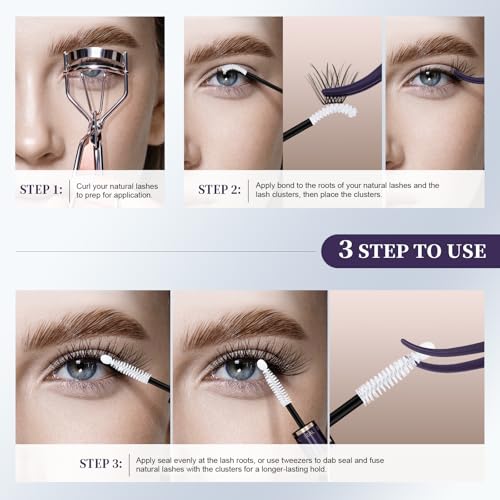 STEP 1: Curl your natural lashes to prep for application.

STEP 2: Apply bond to the roots of your natural lashes and the lash clusters, then place the clusters.

3 STEP TO USE

STEP 3: Apply seal evenly at the lash roots, or use tweezers to dab seal and fuse natural lashes with the clusters for a longer-lasting hold.