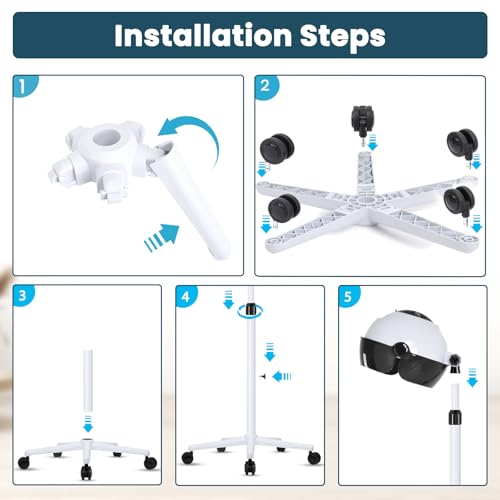 Installation Steps

1

2

3

4

5