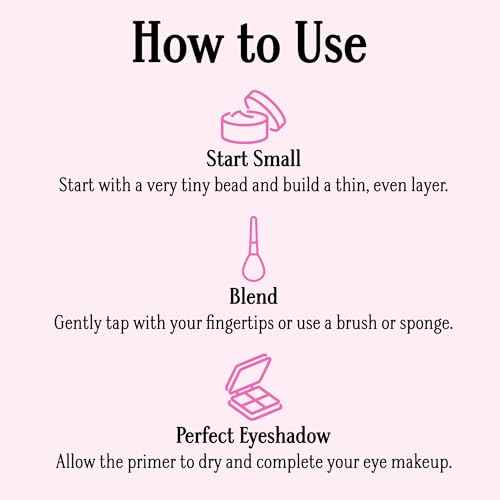 How to Use

Start Small
Start with a very tiny bead and build a thin, even layer.

Blend
Gently tap with your fingertips or use a brush or sponge.

Perfect Eyeshadow
Allow the primer to dry and complete your eye makeup.