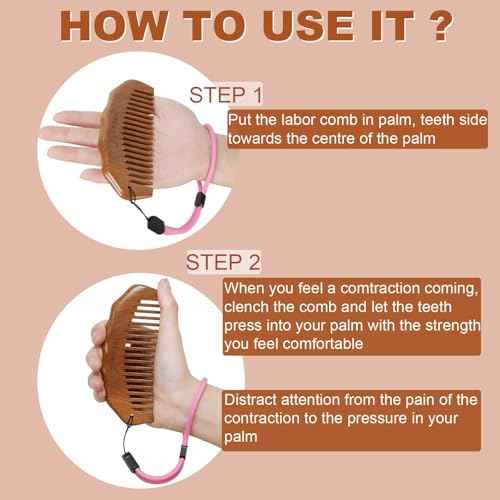 HOW TO USE IT ?

STEP 1

Put the labor comb in palm, teeth side towards the centre of the palm

STEP 2

When you feel a comtraction coming, clench the comb and let the teeth press into your palm with the strength you feel comfortable

Distract attention from the pain of the contraction to the pressure in your palm