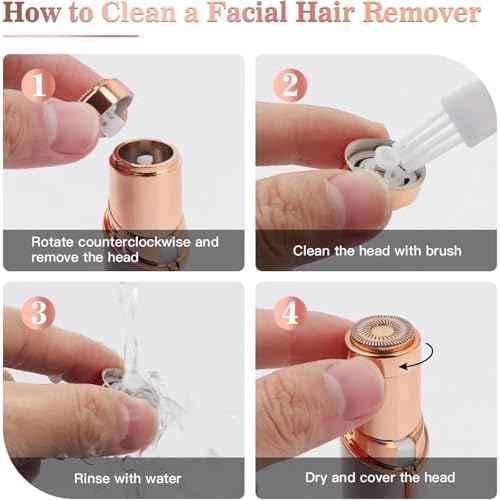 How to Clean a Facial Hair Remover

1

Rotate counterclockwise and remove the head

2

Clean the head with brush

3

Rinse with water

4

Dry and cover the head