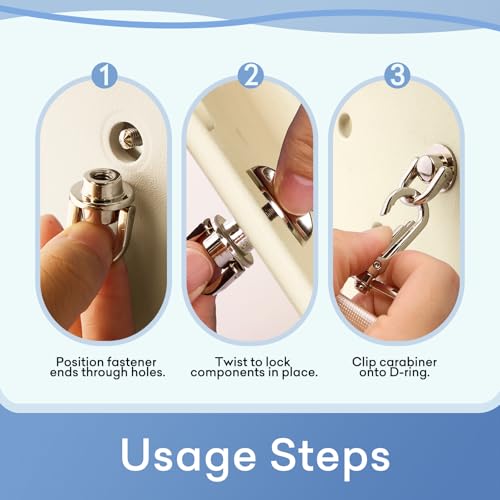 1

Position fastener ends through holes.

2

Twist to lock components in place.

3

Clip carabiner onto D-ring.

Usage Steps