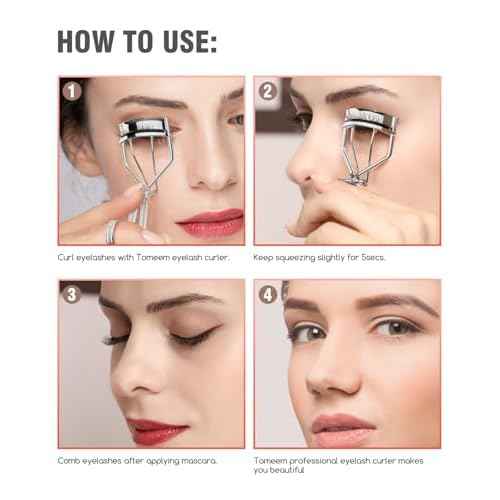 HOW TO USE:

1

Curl eyelashes with Tomeem eyelash curler.

2

Keep squeezing slightly for 5secs.

3

Comb eyelashes after applying mascara.

4

Tomeem professional eyelash curler makes you beautiful