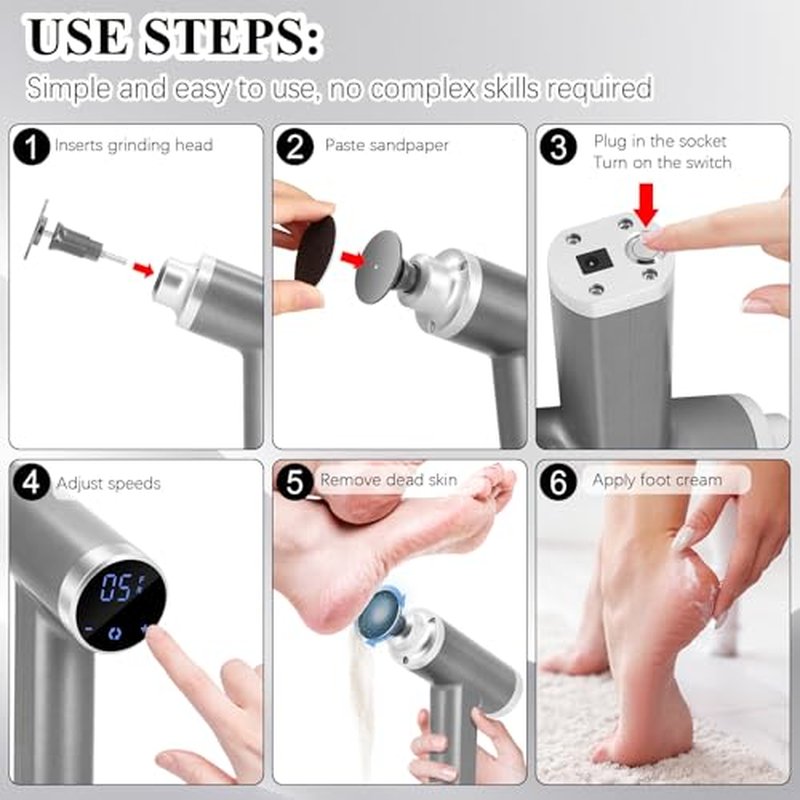 USE STEPS:

Simple and easy to use, no complex skills required

1 Inserts grinding head

2 Paste sandpaper

3 Plug in the socket
Turn on the switch

4 Adjust speeds

05

5 Remove dead skin

6 Apply foot cream