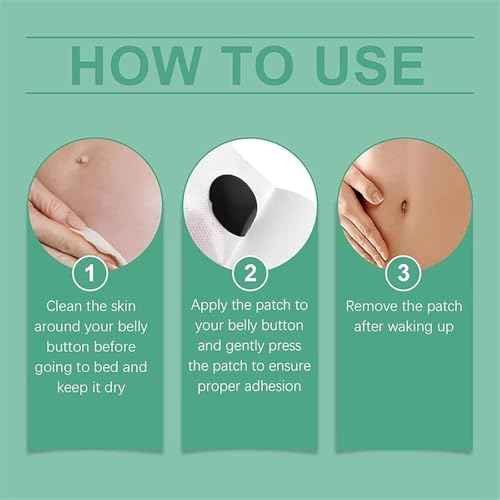 HOW TO USE

1
Clean the skin around your belly button before going to bed and keep it dry

2
Apply the patch to your belly button and gently press the patch to ensure proper adhesion

3
Remove the patch after waking up