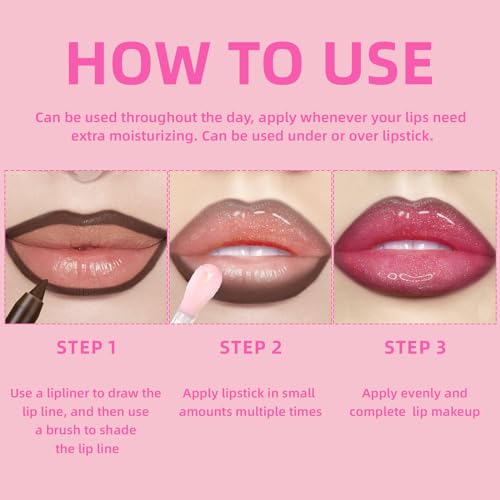 HOW TO USE

Can be used throughout the day, apply whenever your lips need extra moisturizing. Can be used under or over lipstick.

STEP 1

Use a lipliner to draw the lip line, and then use a brush to shade the lip line

STEP 2

Apply lipstick in small amounts multiple times

STEP 3

Apply evenly and complete lip makeup