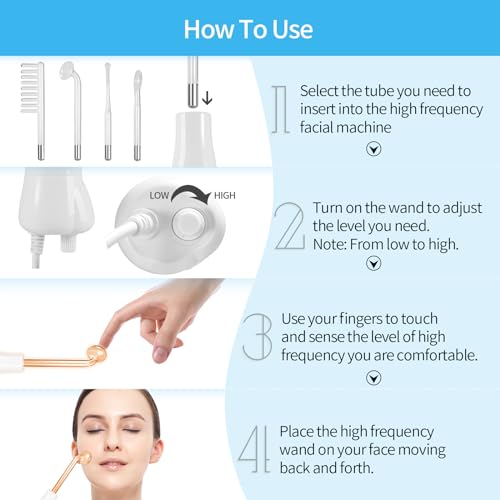 How To Use

LOW HIGH

1 Select the tube you need to insert into the high frequency facial machine

2 Turn on the wand to adjust the level you need.
Note: From low to high.

3 Use your fingers to touch and sense the level of high frequency you are comfortable.

4 Place the high frequency wand on your face moving back and forth.